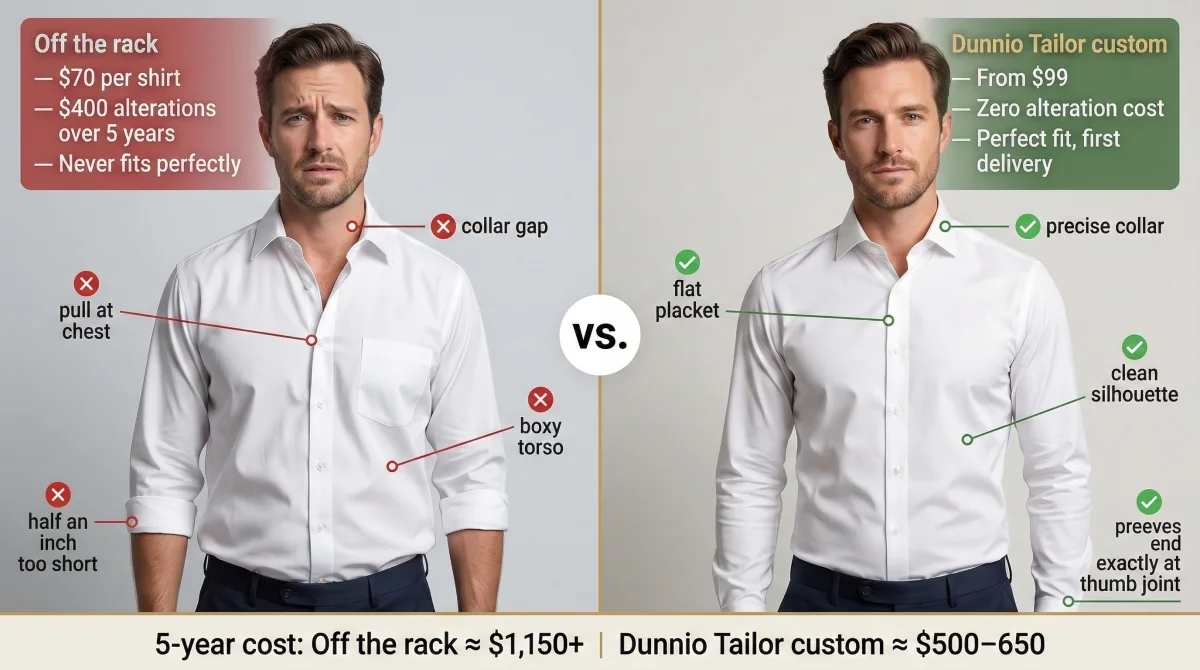 Off the rack
— $70 per shirt
— $400 alterations over 5 years
— Never fits perfectly

collar gap

pull at chest

boxy torso

half an inch too short

vs.

Dunnio Tailor custom
— From $99
— Zero alteration cost
— Perfect fit, first delivery

precise collar

flat placket

clean silhouette

preeves end exactly at thumb joint

5-year cost: Off the rack ≈ $1,150+ | Dunnio Tailor custom ≈ $500–650